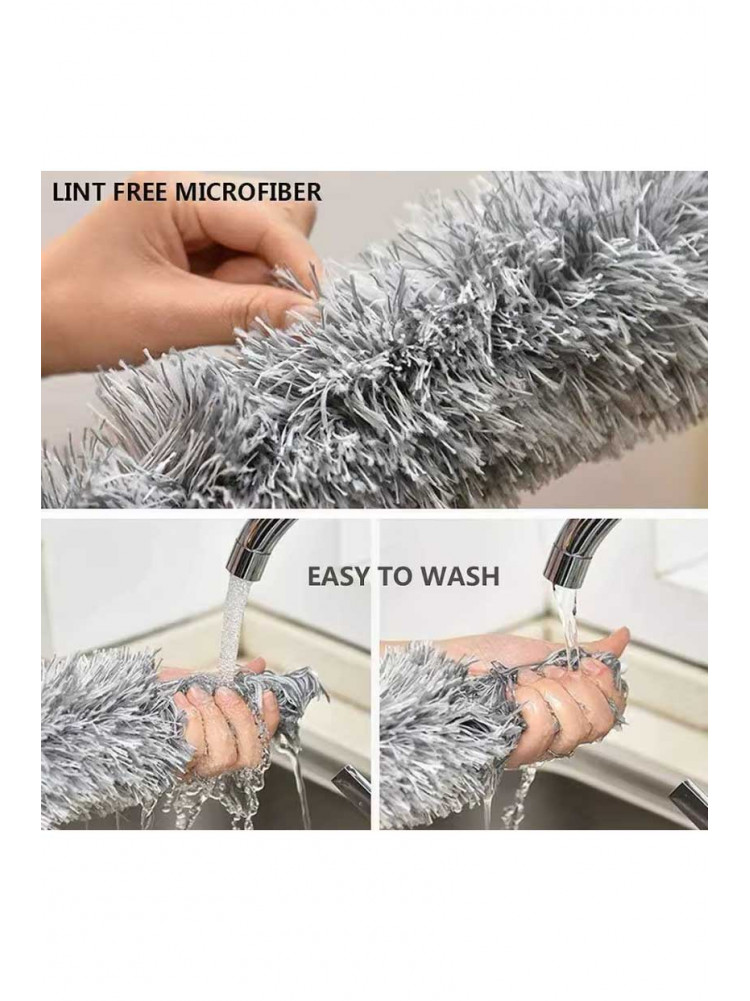 LINT FREE MICROFIBER

EASY TO WASH