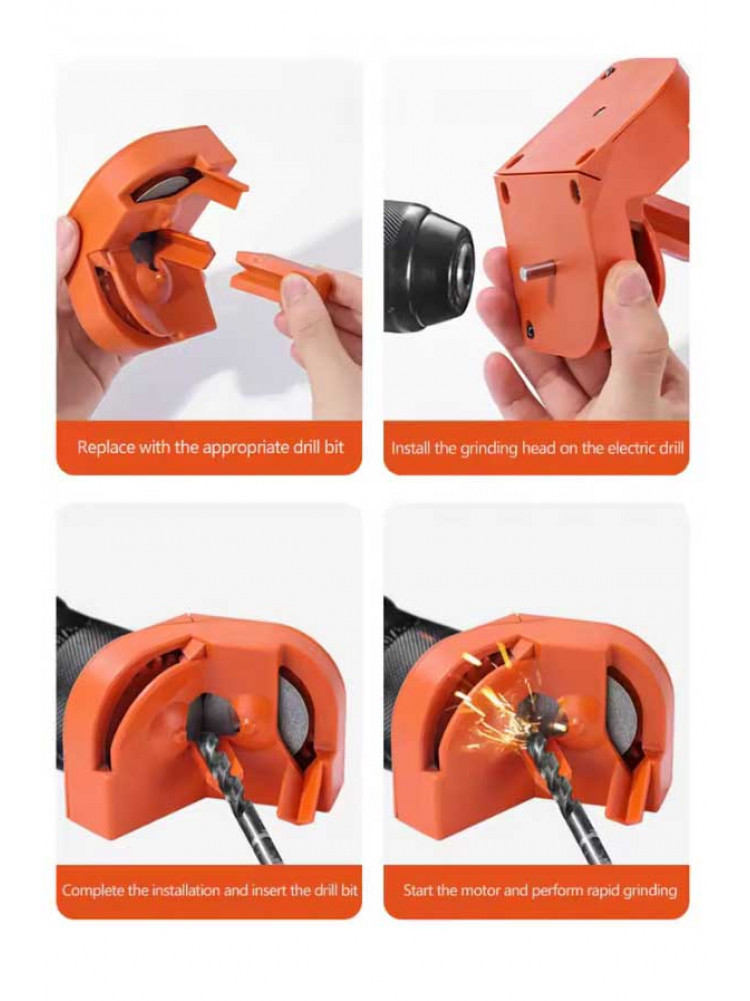 Replace with the appropriate drill bit

Install the grinding head on the electric drill

Complete the installation and insert the drill bit

Start the motor and perform rapid grinding