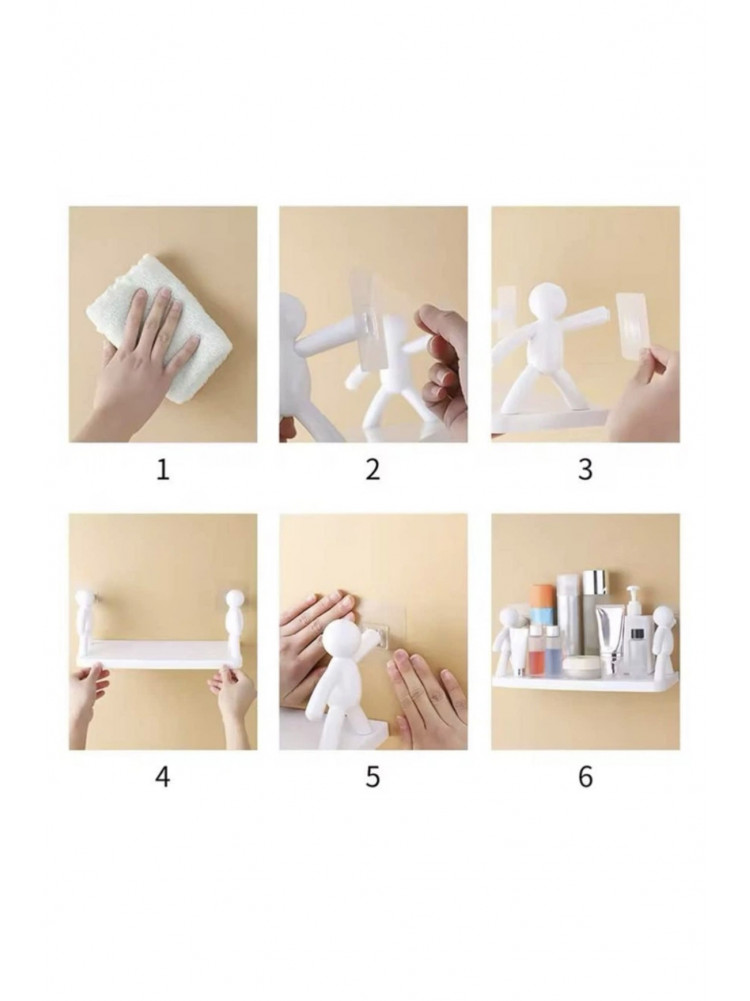 1 2 3

4 5 6