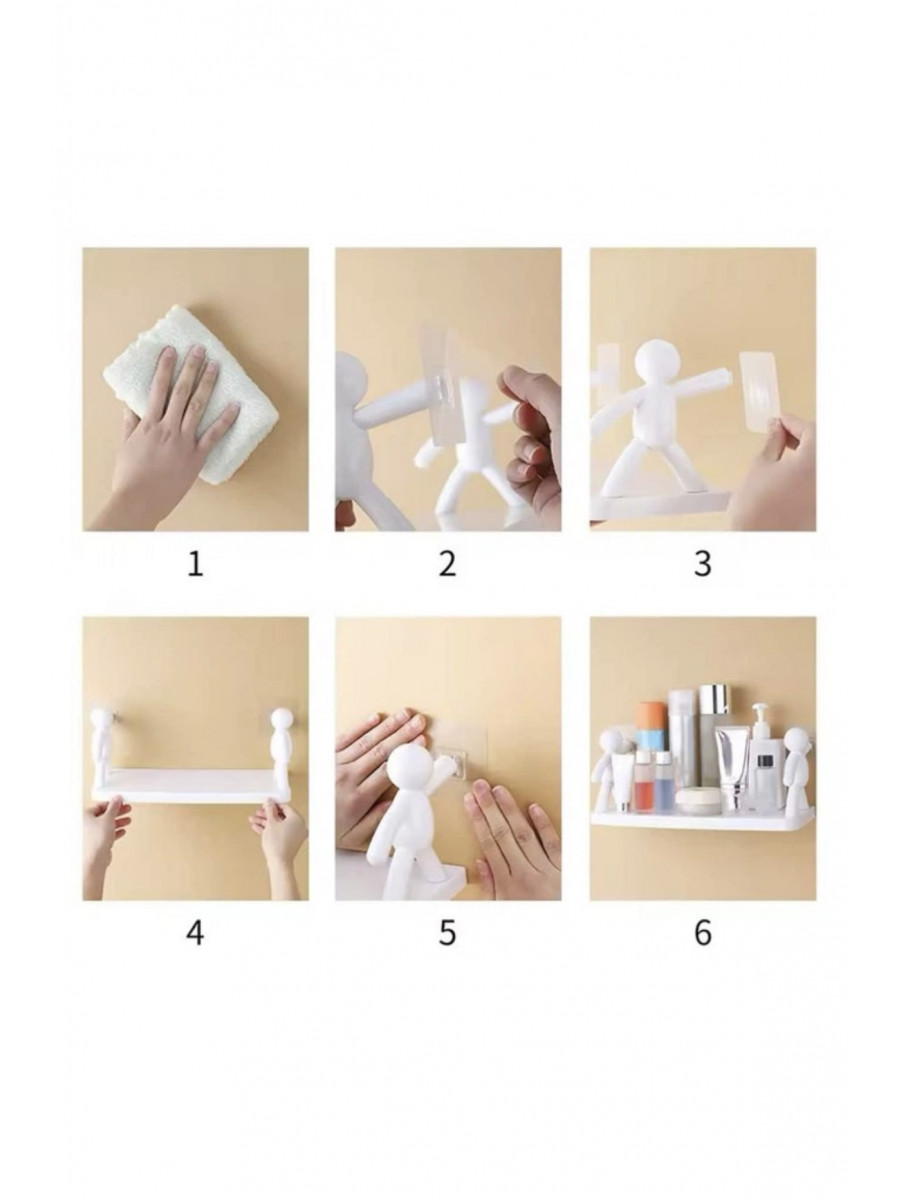 1

2

3

4

5

6